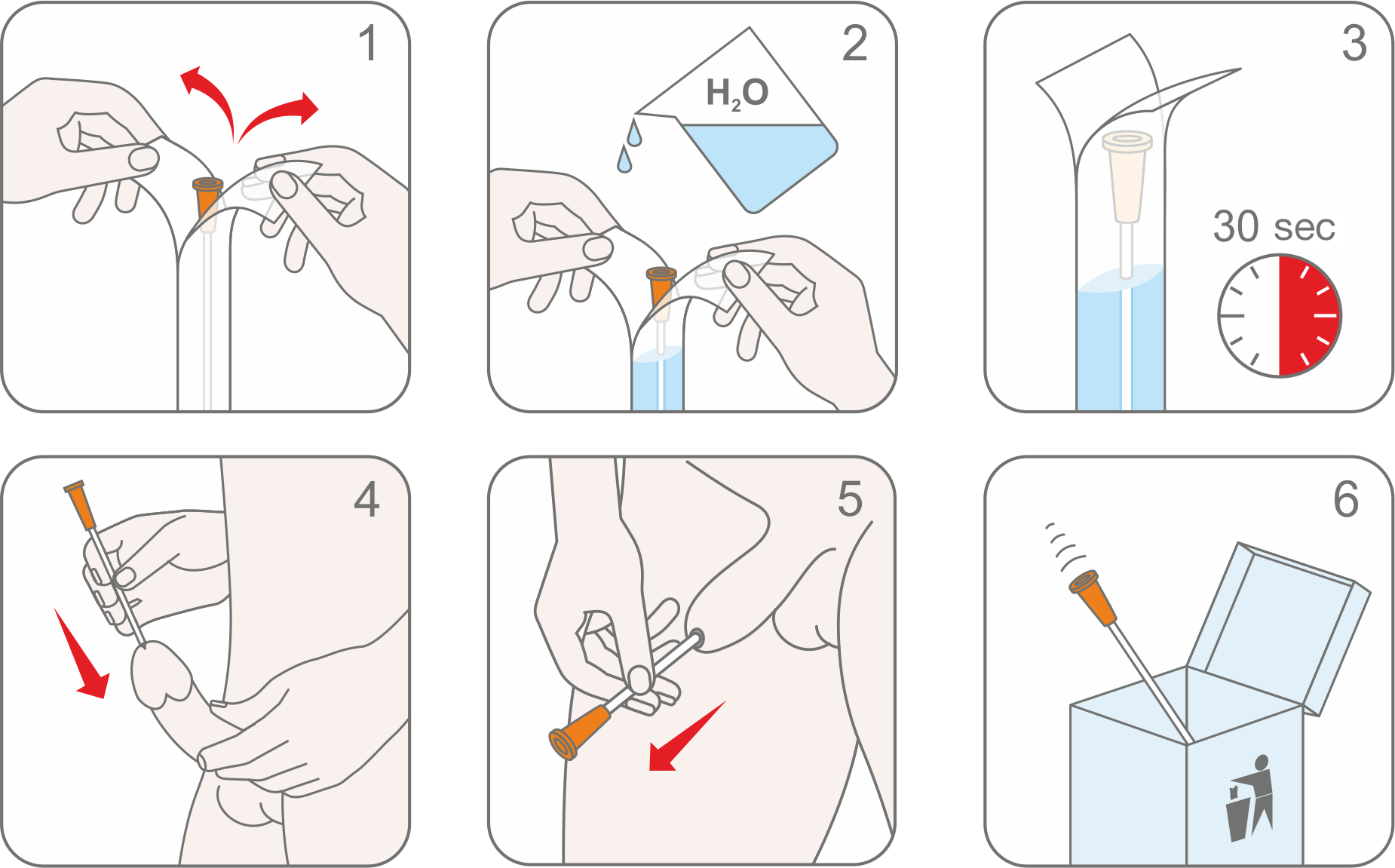 1

2

$H_2O$

3

30 sec

4

5

6